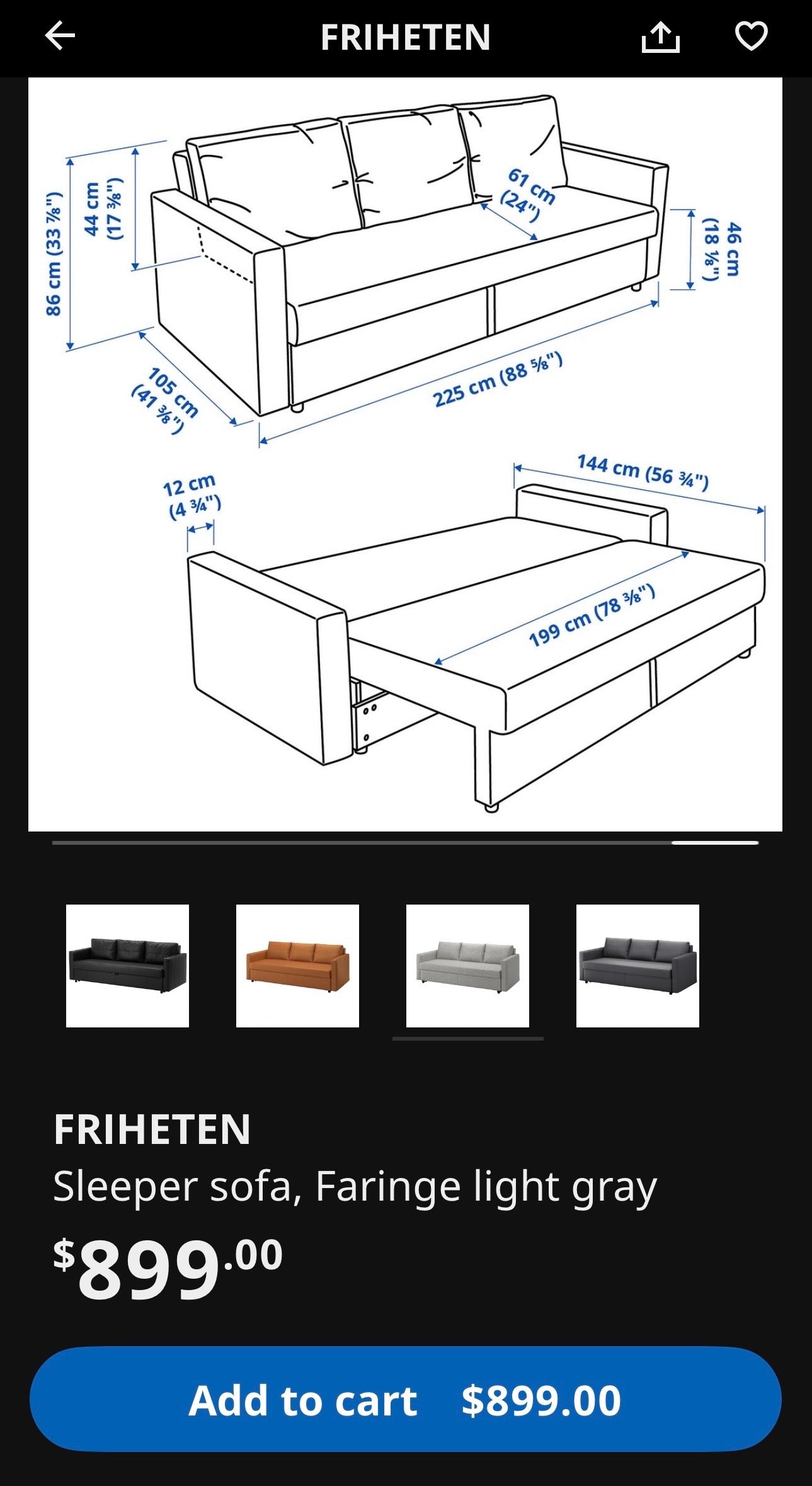 FRIHETEN

86 cm (33 ⅞")
44 cm (17 ⅜")
61 cm (24")
46 cm (18 ⅛")
105 cm (41 ⅜")
225 cm (88 ⅝")

12 cm (4 ¾")
144 cm (56 ¾")
199 cm (78 ⅜")

FRIHETEN
Sleeper sofa, Faringe light gray
$899.00

Add to cart $899.00